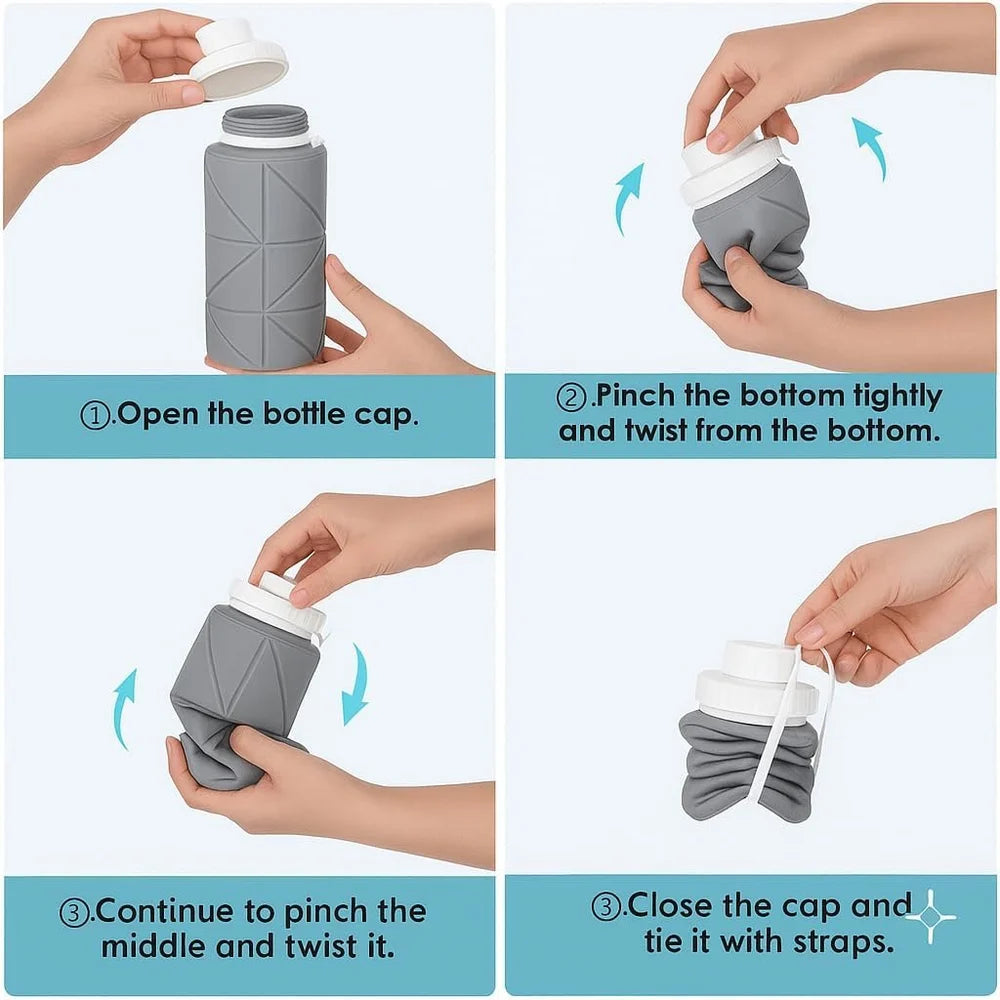 ①.Open the bottle cap.

②.Pinch the bottom tightly and twist from the bottom.

③.Continue to pinch the middle and twist it.

③.Close the cap and tie it with straps.